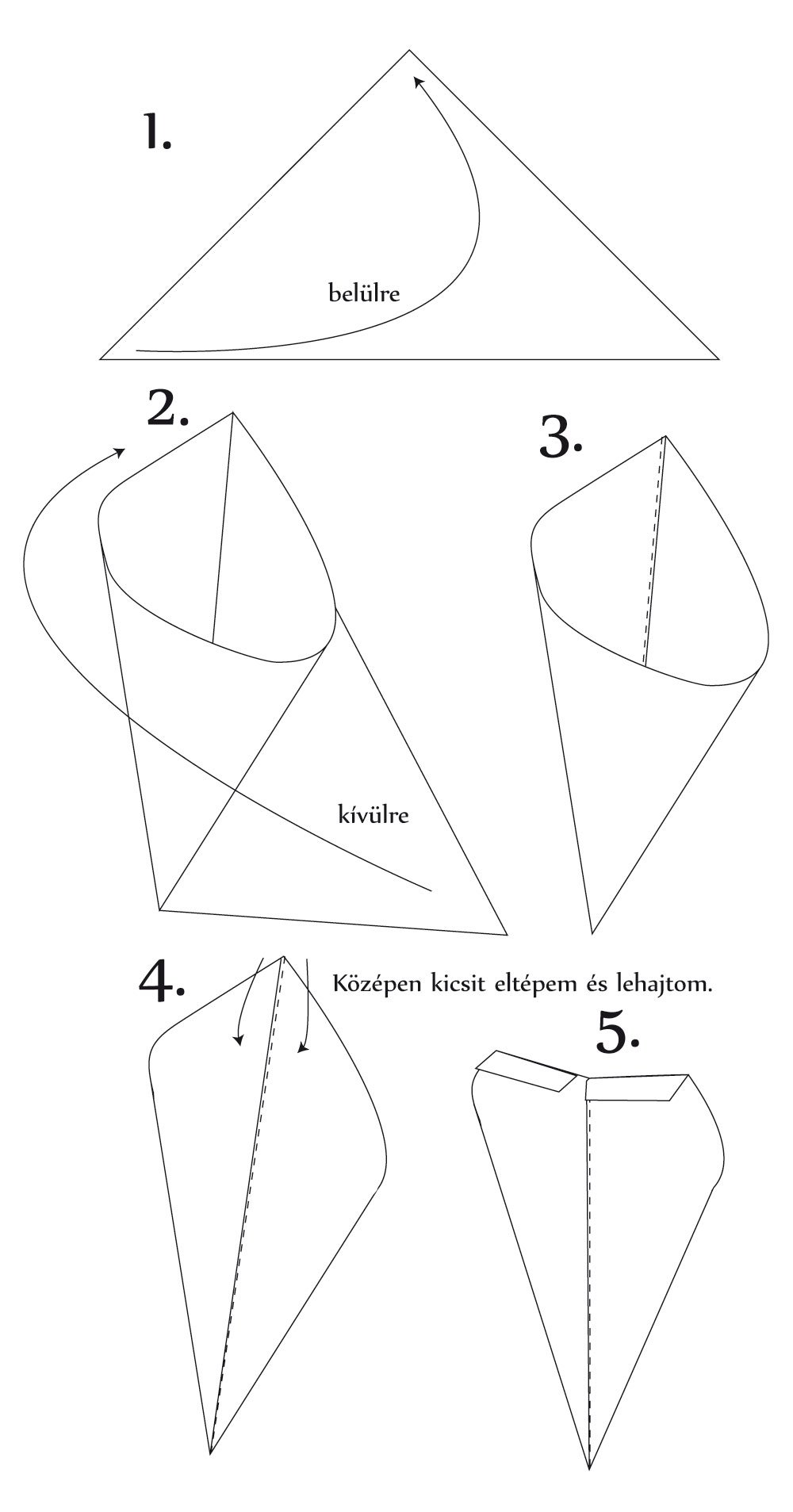 1.

belülre

2.

kívülre

3.

4.

Középen kicsit eltépem és lehajtom.

5.